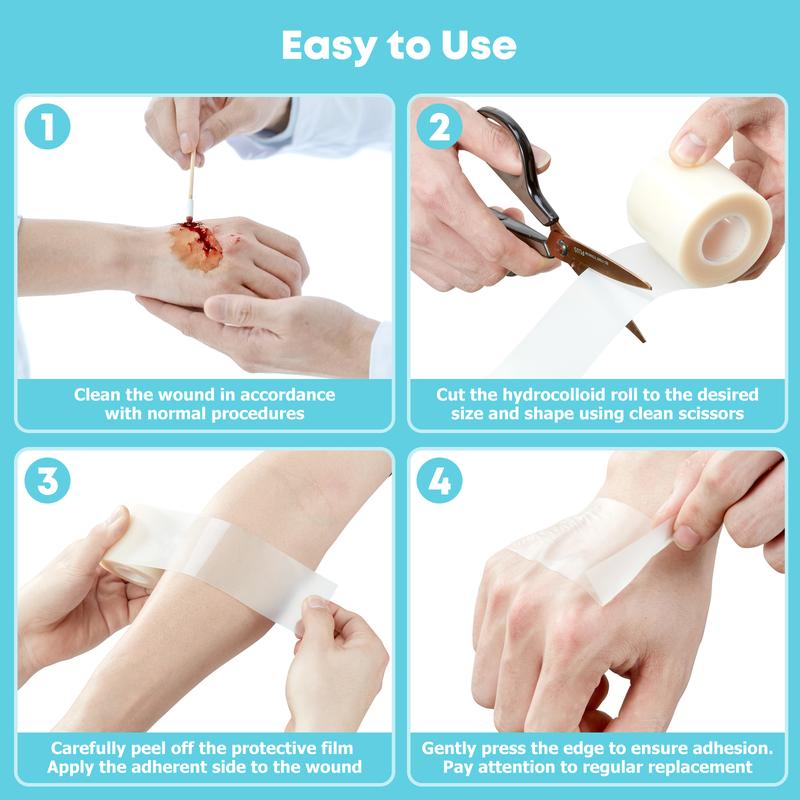 Easy to Use

1

Clean the wound in accordance with normal procedures

2

Cut the hydrocolloid roll to the desired size and shape using clean scissors

3

Carefully peel off the protective film
Apply the adherent side to the wound

4

Gently press the edge to ensure adhesion.
Pay attention to regular replacement