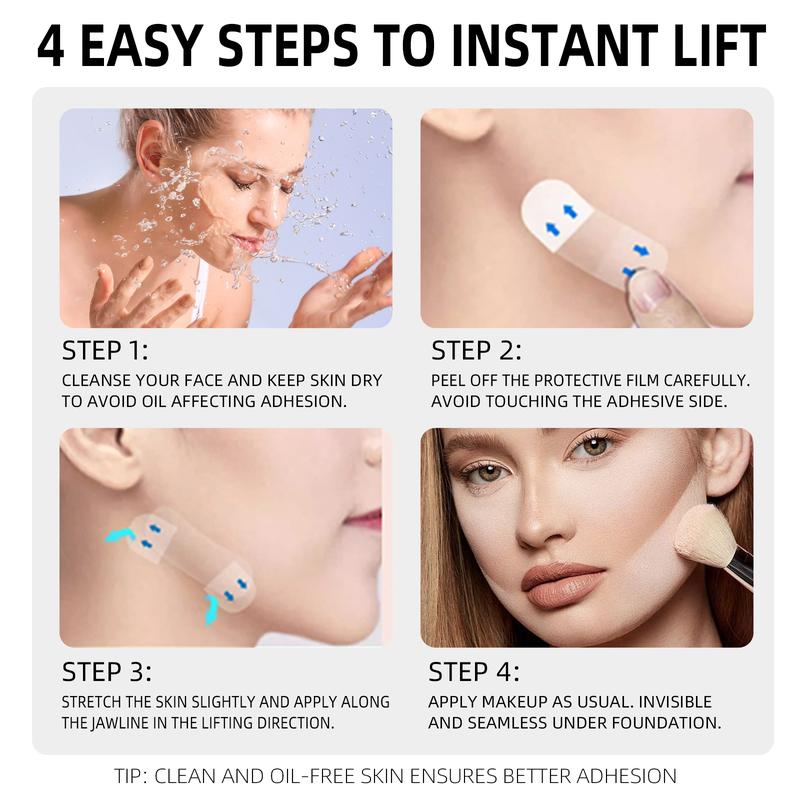 4 EASY STEPS TO INSTANT LIFT

STEP 1:
CLEANSE YOUR FACE AND KEEP SKIN DRY TO AVOID OIL AFFECTING ADHESION.

STEP 2:
PEEL OFF THE PROTECTIVE FILM CAREFULLY. AVOID TOUCHING THE ADHESIVE SIDE.

STEP 3:
STRETCH THE SKIN SLIGHTLY AND APPLY ALONG THE JAWLINE IN THE LIFTING DIRECTION.

STEP 4:
APPLY MAKEUP AS USUAL. INVISIBLE AND SEAMLESS UNDER FOUNDATION.

TIP: CLEAN AND OIL-FREE SKIN ENSURES BETTER ADHESION