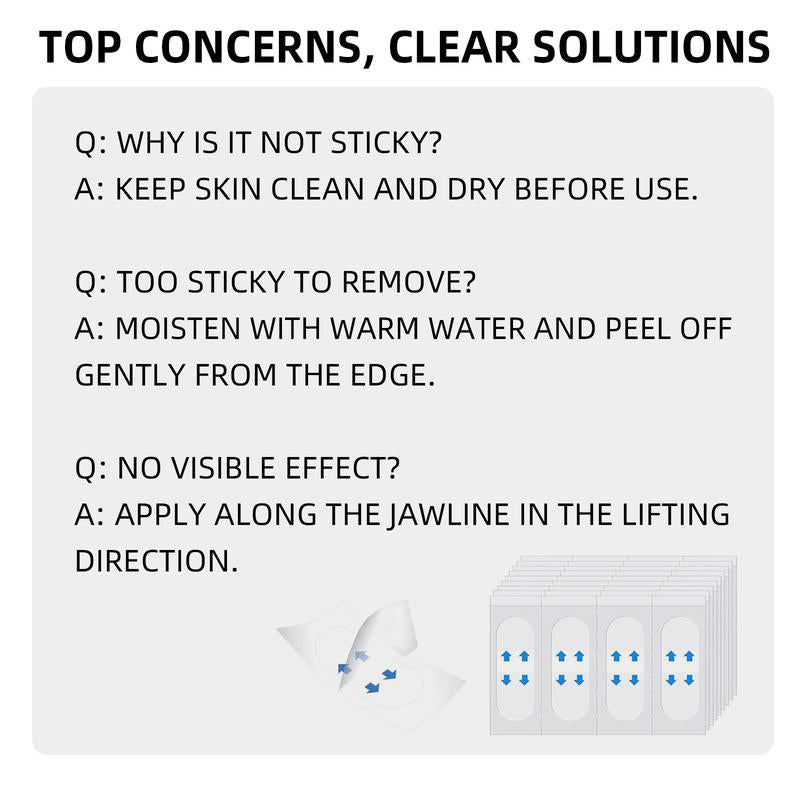 TOP CONCERNS, CLEAR SOLUTIONS

Q: WHY IS IT NOT STICKY?
A: KEEP SKIN CLEAN AND DRY BEFORE USE.

Q: TOO STICKY TO REMOVE?
A: MOISTEN WITH WARM WATER AND PEEL OFF GENTLY FROM THE EDGE.

Q: NO VISIBLE EFFECT?
A: APPLY ALONG THE JAWLINE IN THE LIFTING DIRECTION.